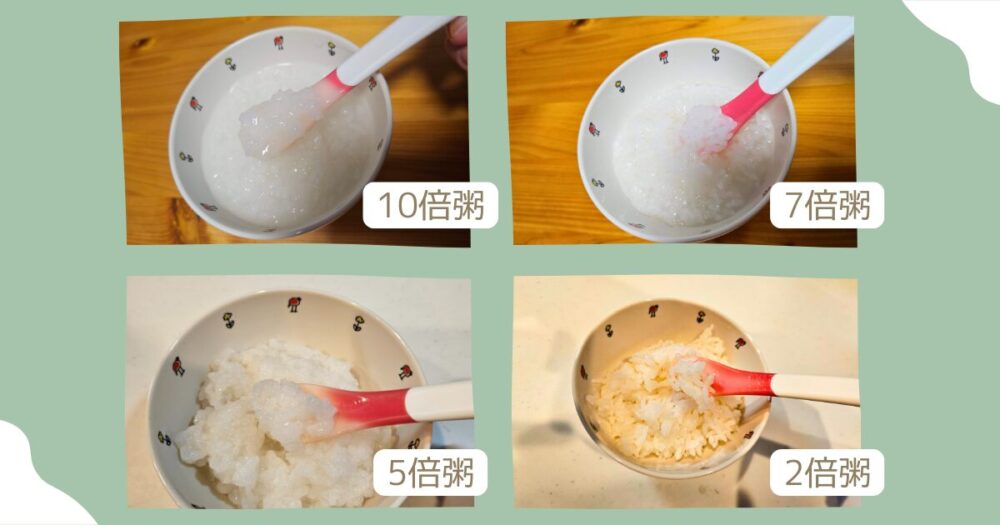 10倍粥

7倍粥

5倍粥

2倍粥